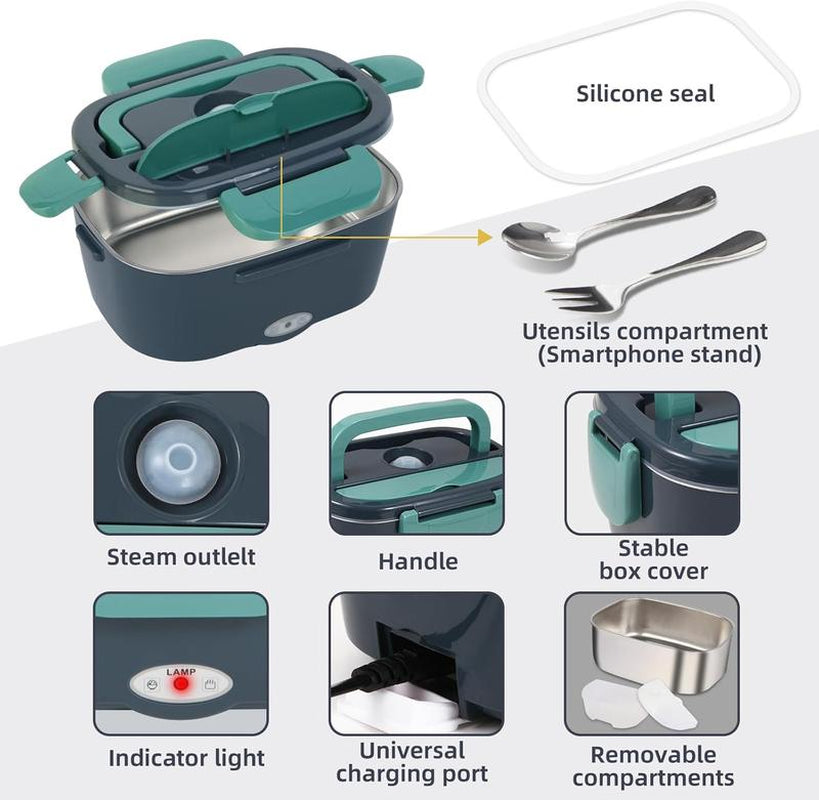 Silicone seal

Utensils compartment (Smartphone stand)

Steam outlelt

Handle

Stable box cover

LAMP

Indicator light

Universal charging port

Removable compartments