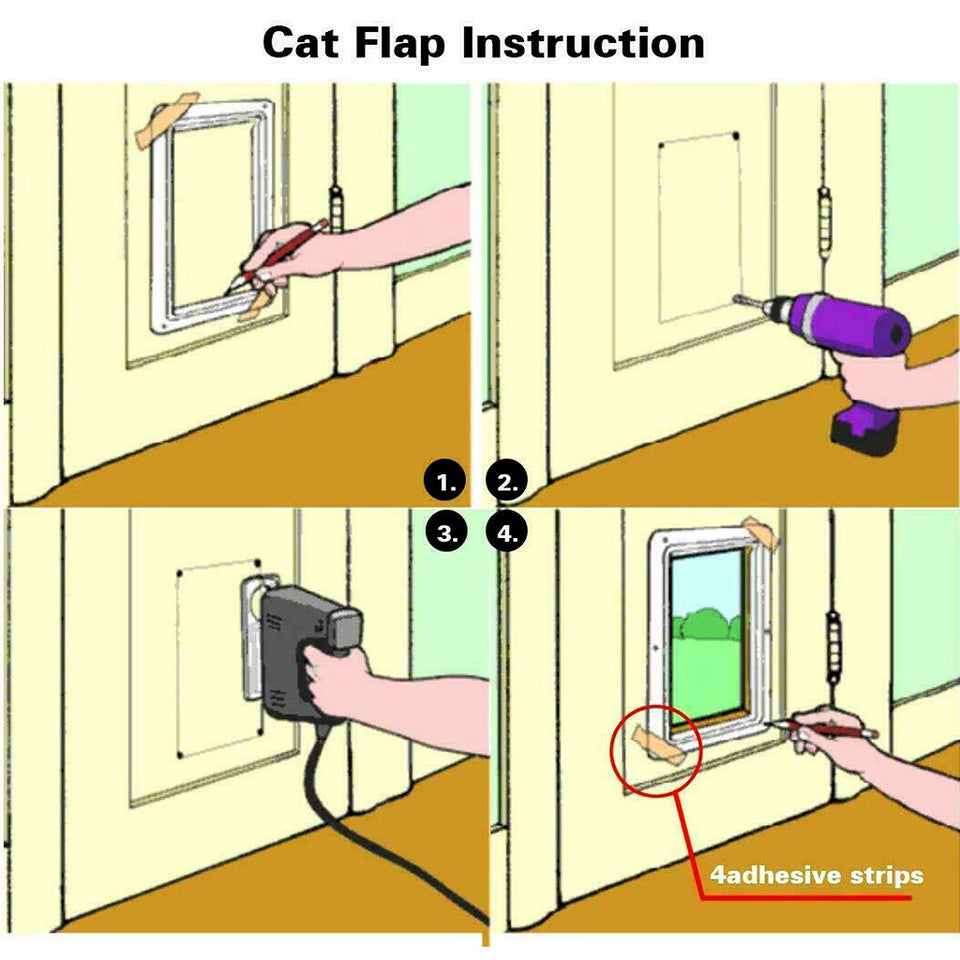 Cat Flap Instruction

1.

2.

3.

4.

4adhesive strips