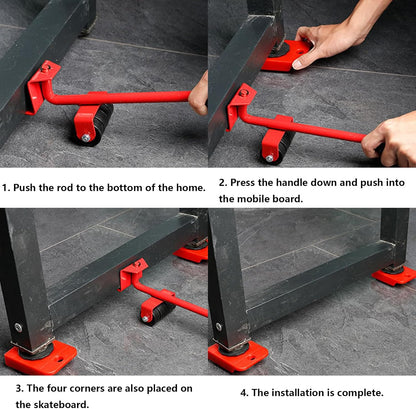 1. Push the rod to the bottom of the home.

2. Press the handle down and push into the mobile board.

3. The four corners are also placed on the skateboard.

4. The installation is complete.