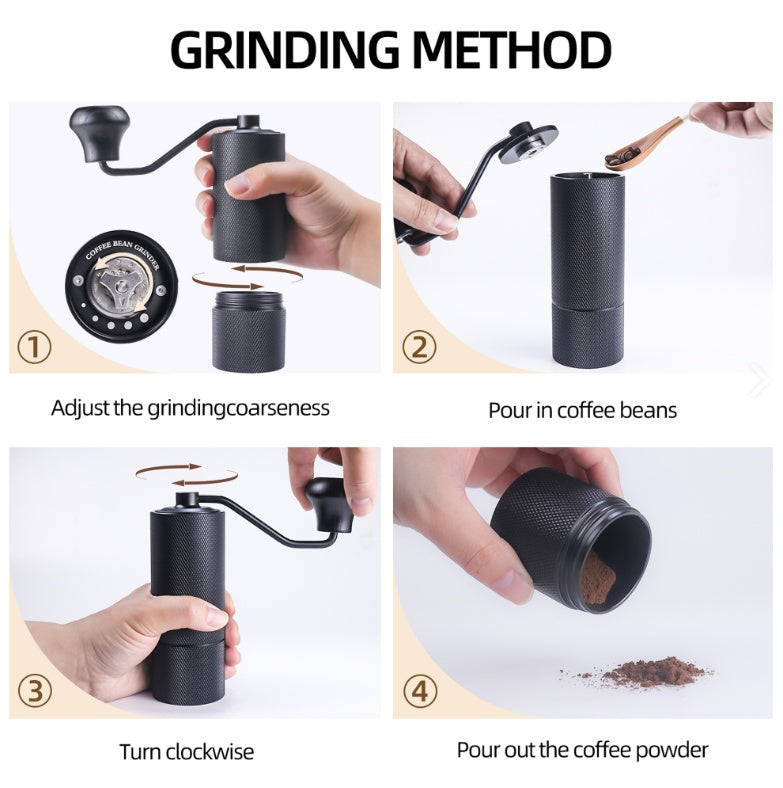 GRINDING METHOD

COFFEE BEAN GRINDER

①

Adjust the grindingcoarseness

②

Pour in coffee beans

③

Turn clockwise

④

Pour out the coffee powder