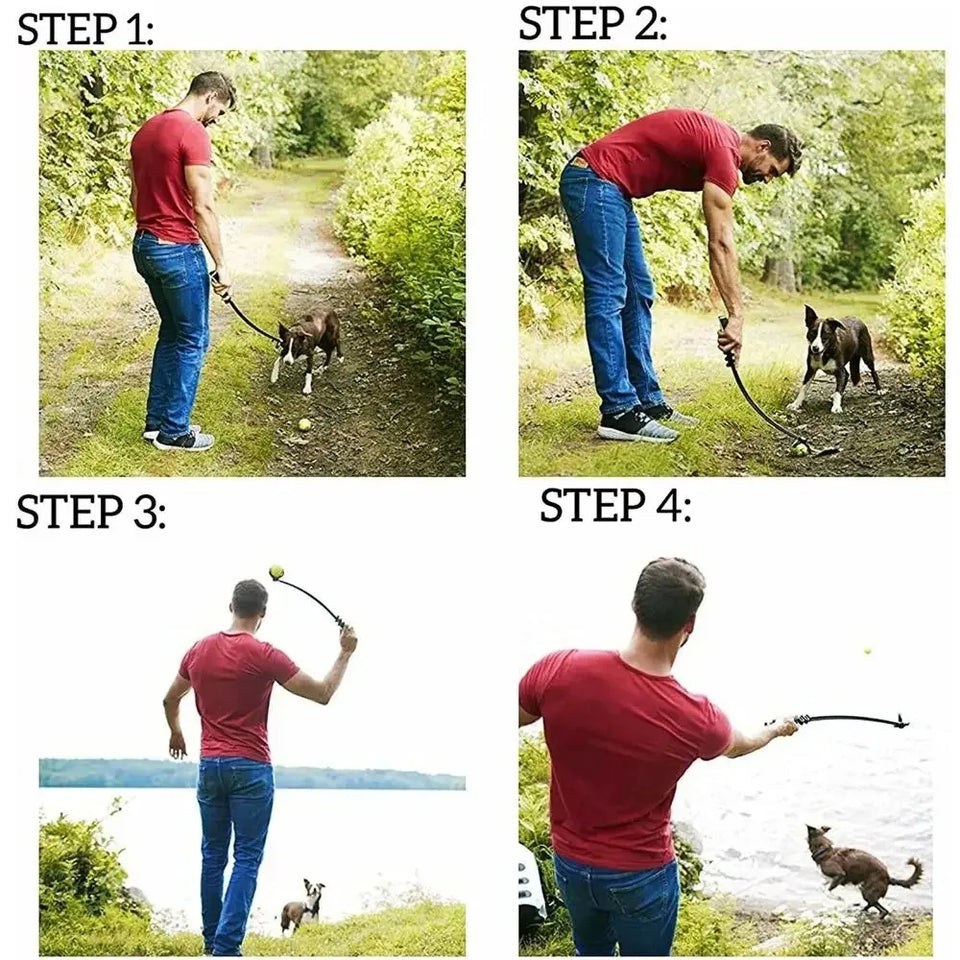 STEP 1:

STEP 2:

STEP 3:

STEP 4: