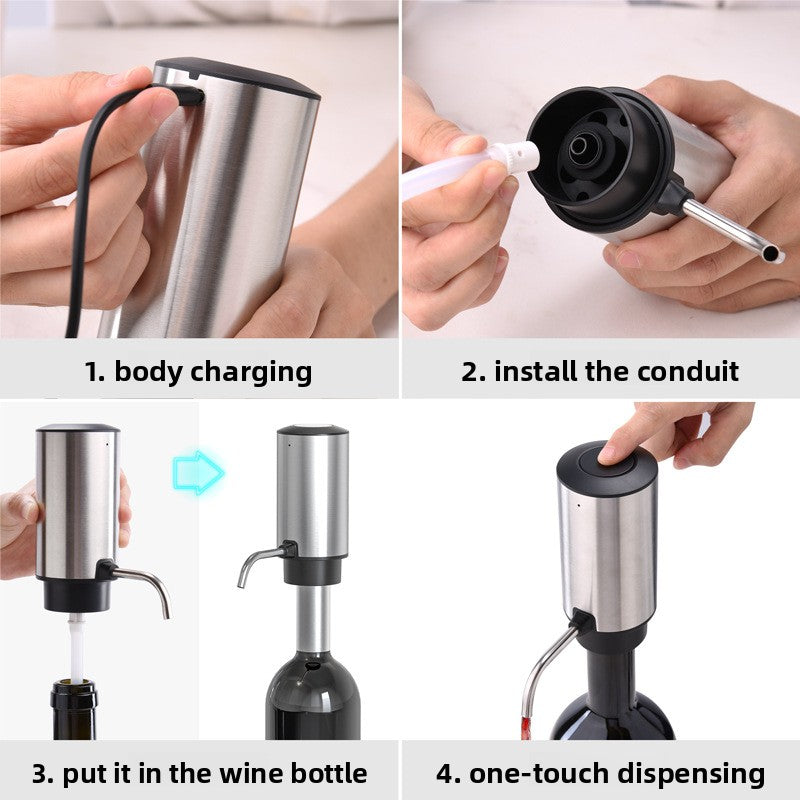 1. body charging

2. install the conduit

3. put it in the wine bottle

4. one-touch dispensing